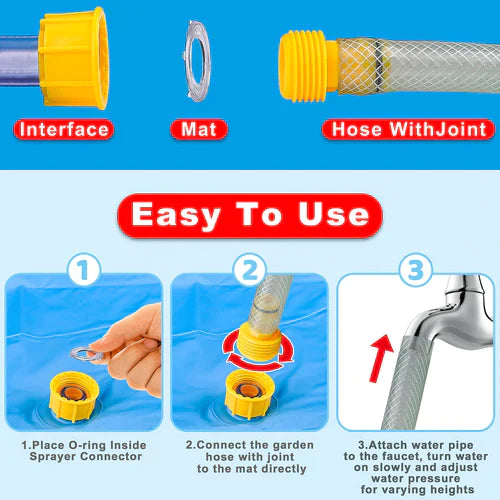 Interface

Mat

Hose WithJoint

Easy To Use

1

2

3

1.Place O-ring Inside Sprayer Connector

2.Connect the garden hose with joint to the mat directly

3.Attach water pipe to the faucet, turn water on slowly and adjust water pressure for varying heights