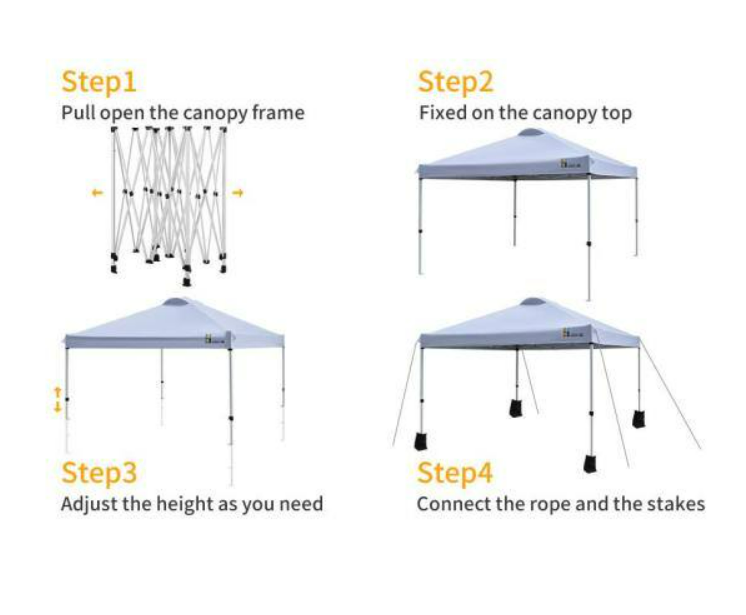 Step1
Pull open the canopy frame

Step2
Fixed on the canopy top

Step3
Adjust the height as you need

Step4
Connect the rope and the stakes