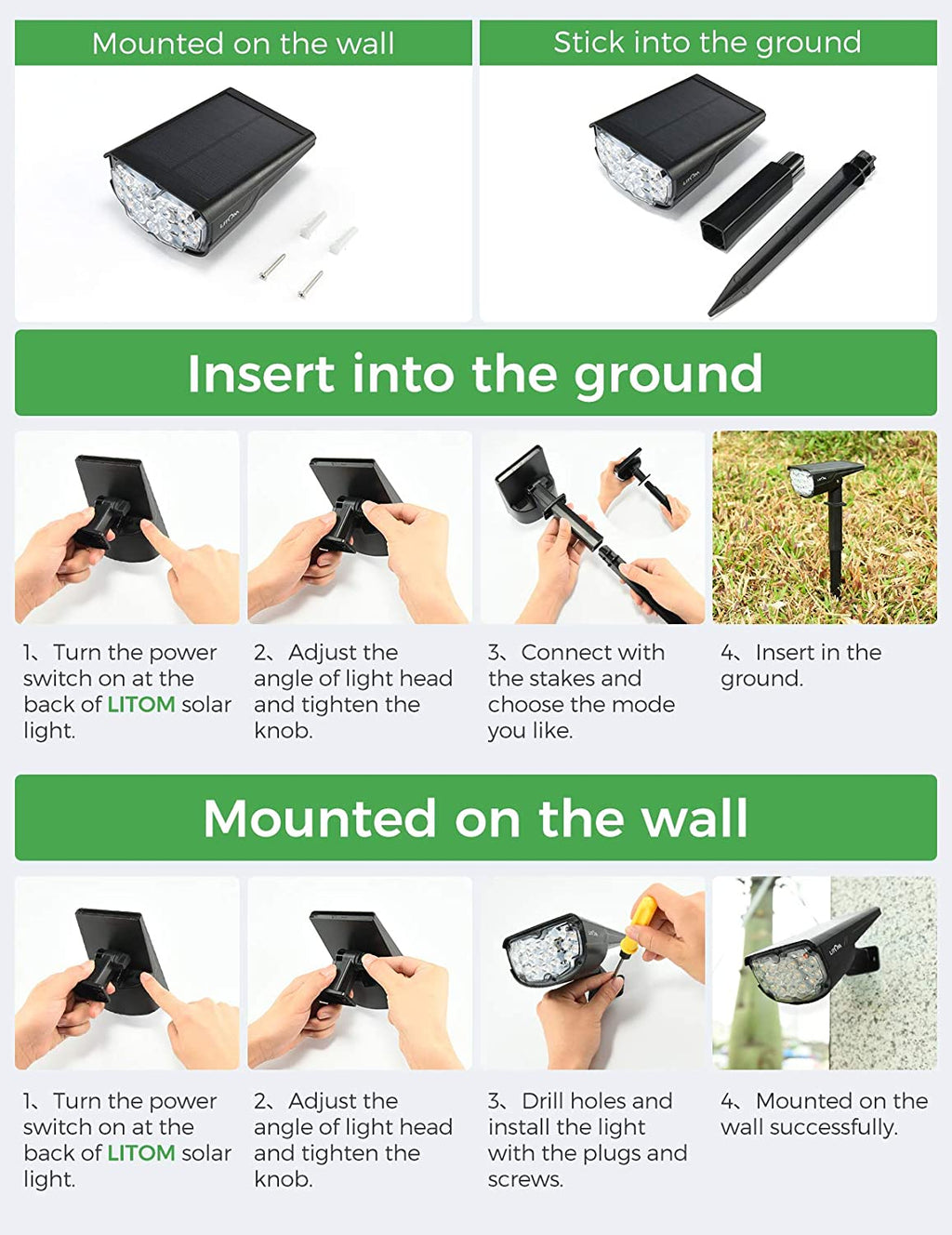 Mounted on the wall

Stick into the ground

Insert into the ground

1、Turn the power switch on at the back of LITOM solar light.

2、Adjust the angle of light head and tighten the knob.

3、Connect with the stakes and choose the mode you like.

4、Insert in the ground.

Mounted on the wall

1、Turn the power switch on at the back of LITOM solar light.

2、Adjust the angle of light head and tighten the knob.

3、Drill holes and install the light with the plugs and screws.

4、Mounted on the wall successfully.