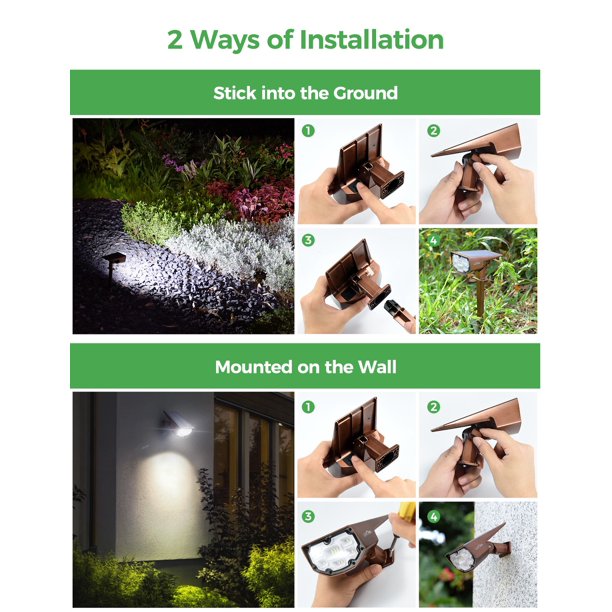 2 Ways of Installation

Stick into the Ground

1

2

3

4

Mounted on the Wall

1

2

3

4