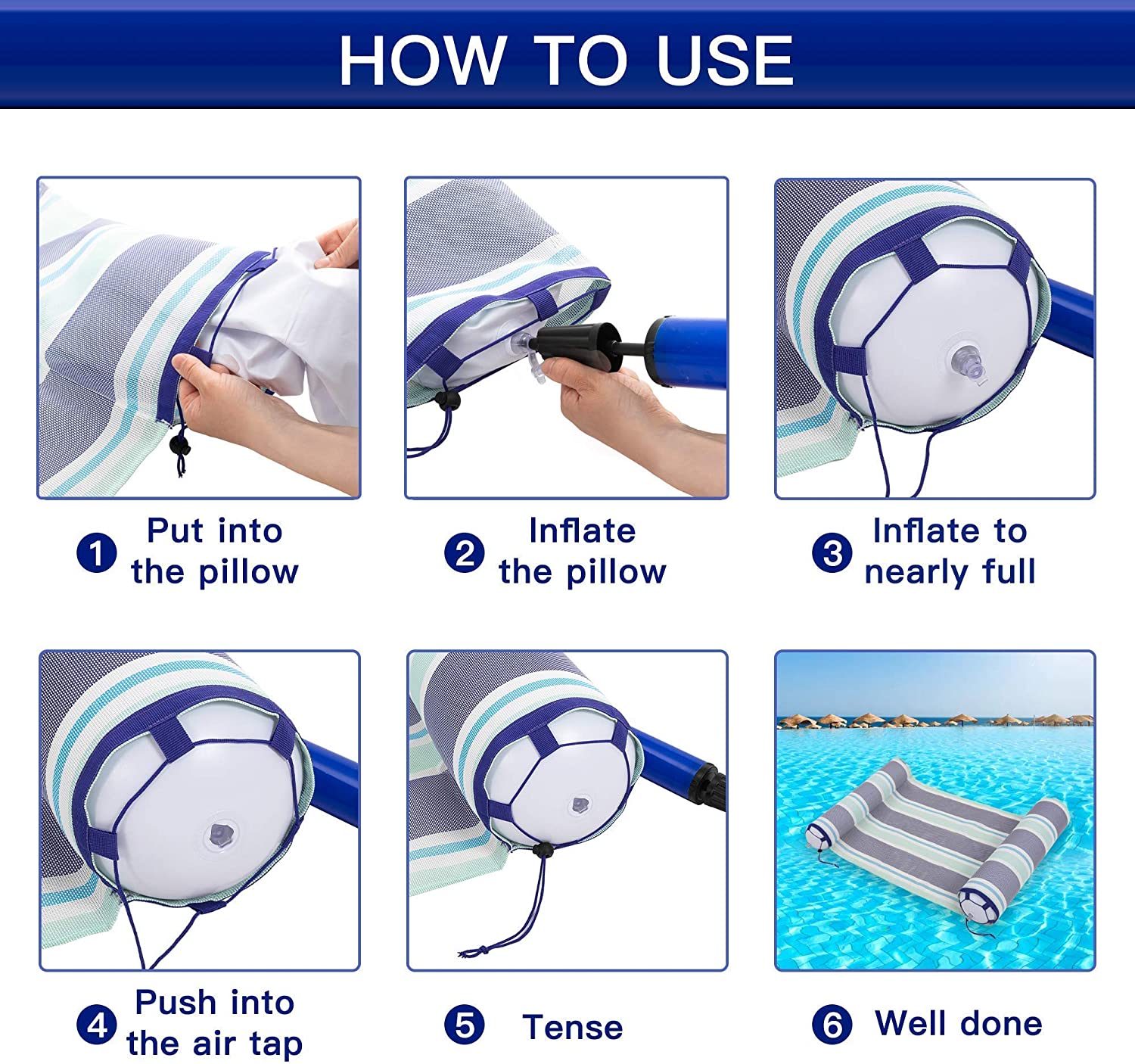 HOW TO USE

1 Put into the pillow

2 Inflate the pillow

3 Inflate to nearly full

4 Push into the air tap

5 Tense

6 Well done