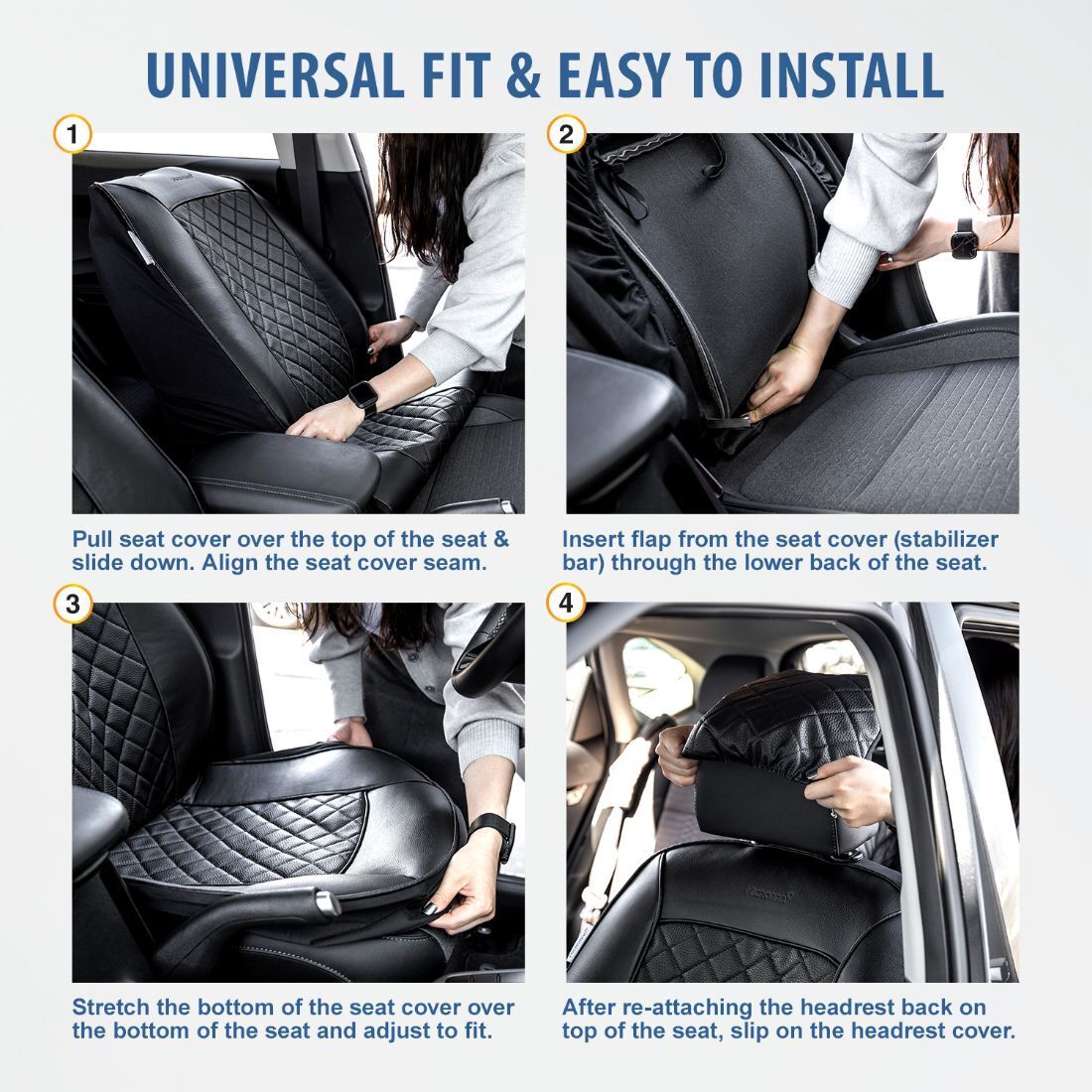 UNIVERSAL FIT & EASY TO INSTALL

1

Pull seat cover over the top of the seat & slide down. Align the seat cover seam.

2

Insert flap from the seat cover (stabilizer bar) through the lower back of the seat.

3

Stretch the bottom of the seat cover over the bottom of the seat and adjust to fit.

4

After re-attaching the headrest back on top of the seat, slip on the headrest cover.