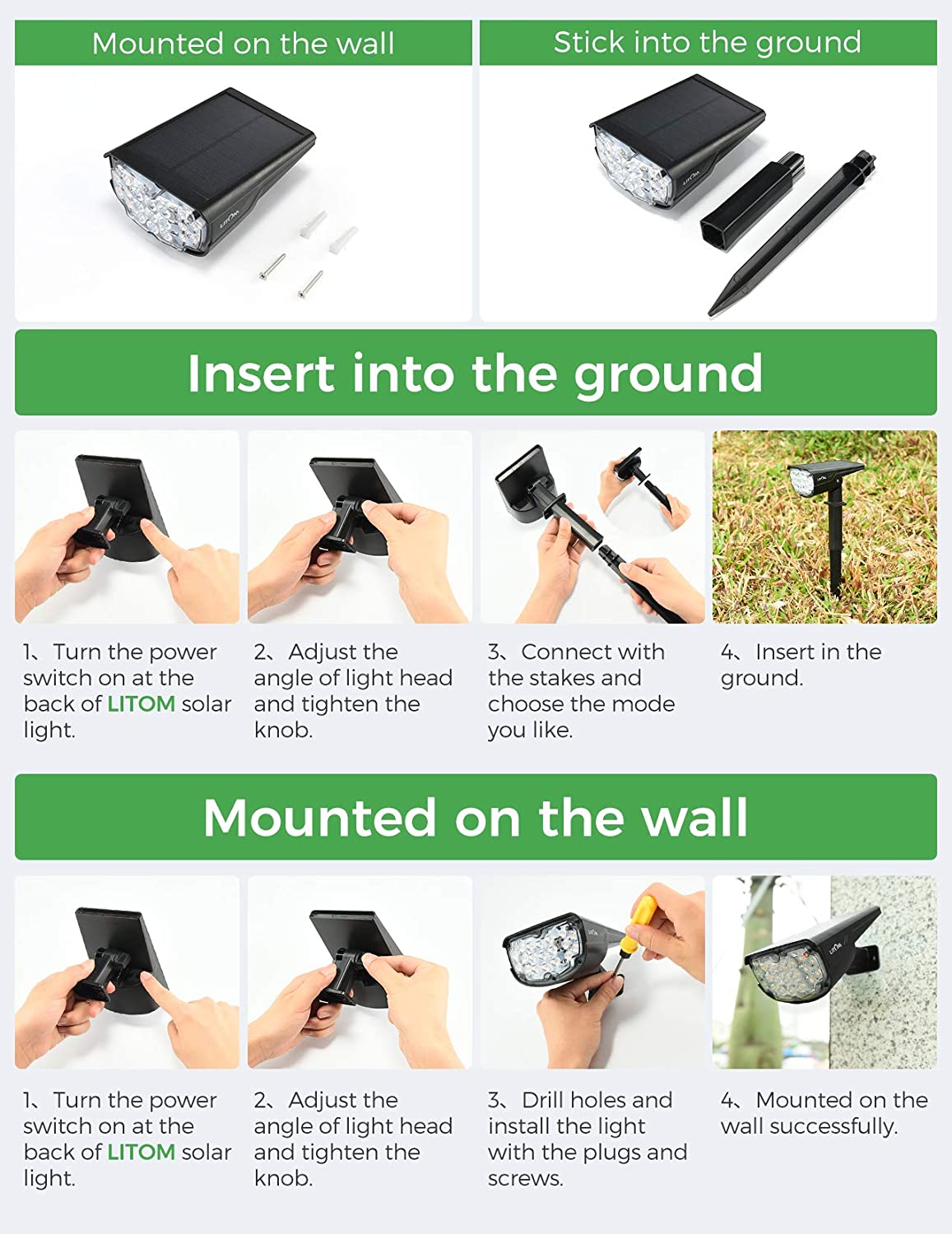 Mounted on the wall

Stick into the ground

LITOM

LITOM

Insert into the ground

1、Turn the power switch on at the back of LITOM solar light.

2、Adjust the angle of light head and tighten the knob.

3、Connect with the stakes and choose the mode you like.

4、Insert in the ground.

Mounted on the wall

1、Turn the power switch on at the back of LITOM solar light.

2、Adjust the angle of light head and tighten the knob.

3、Drill holes and install the light with the plugs and screws.

4、Mounted on the wall successfully.