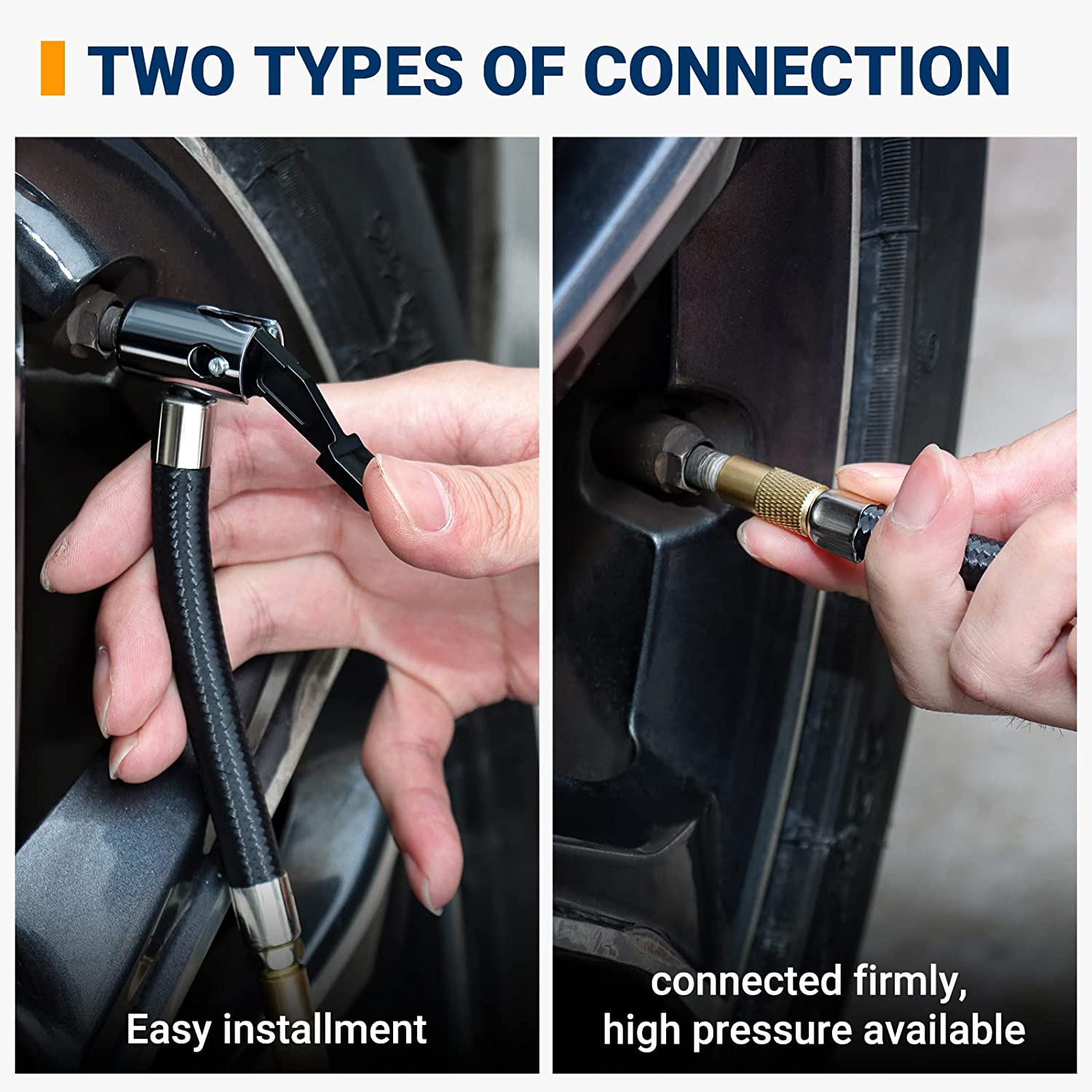 TWO TYPES OF CONNECTION

Easy installment

connected firmly, high pressure available