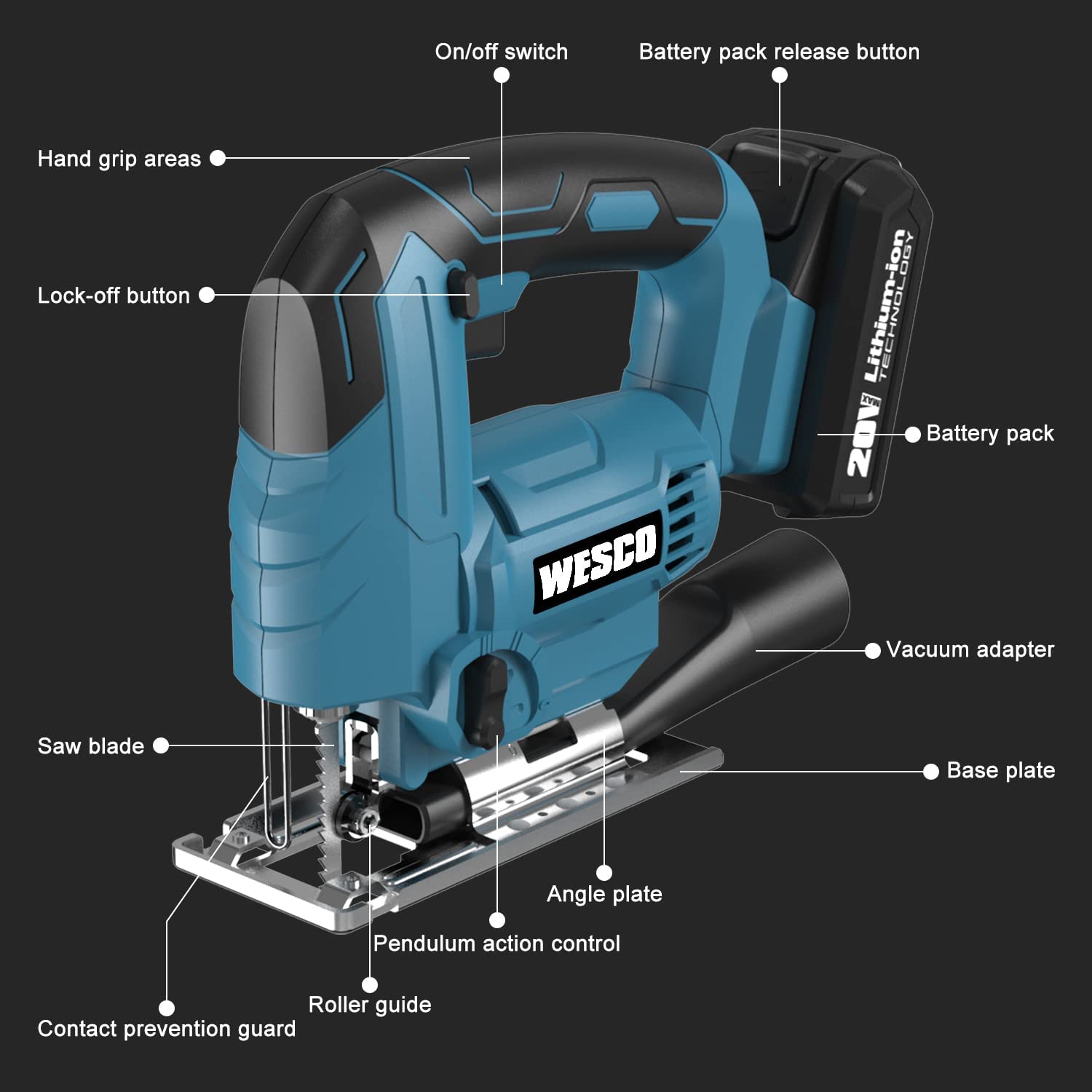 On/off switch

Battery pack release button

Hand grip areas

Lock-off button

20V Lithium-ion TECHNOLOGY

Battery pack

WESCO

Vacuum adapter

Saw blade

Base plate

Angle plate

Pendulum action control

Roller guide

Contact prevention guard