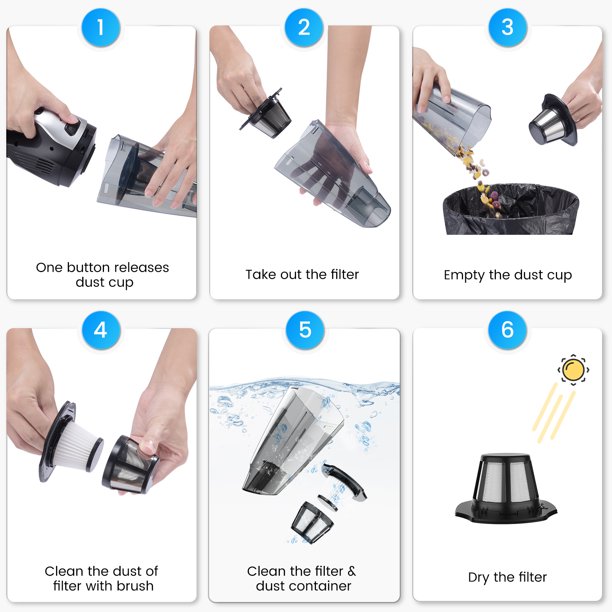 1

One button releases dust cup

2

Take out the filter

3

Empty the dust cup

4

Clean the dust of filter with brush

5

Clean the filter & dust container

6

Dry the filter